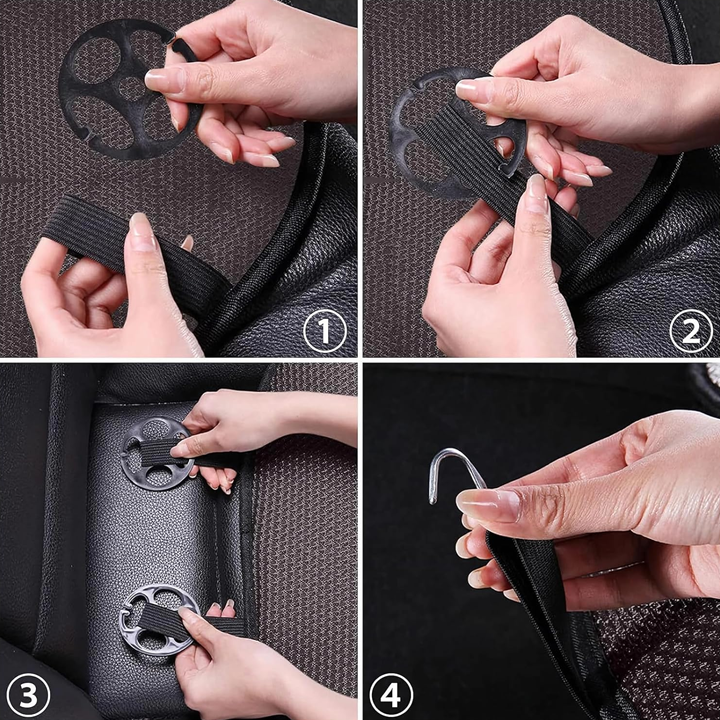 1

2

3

4